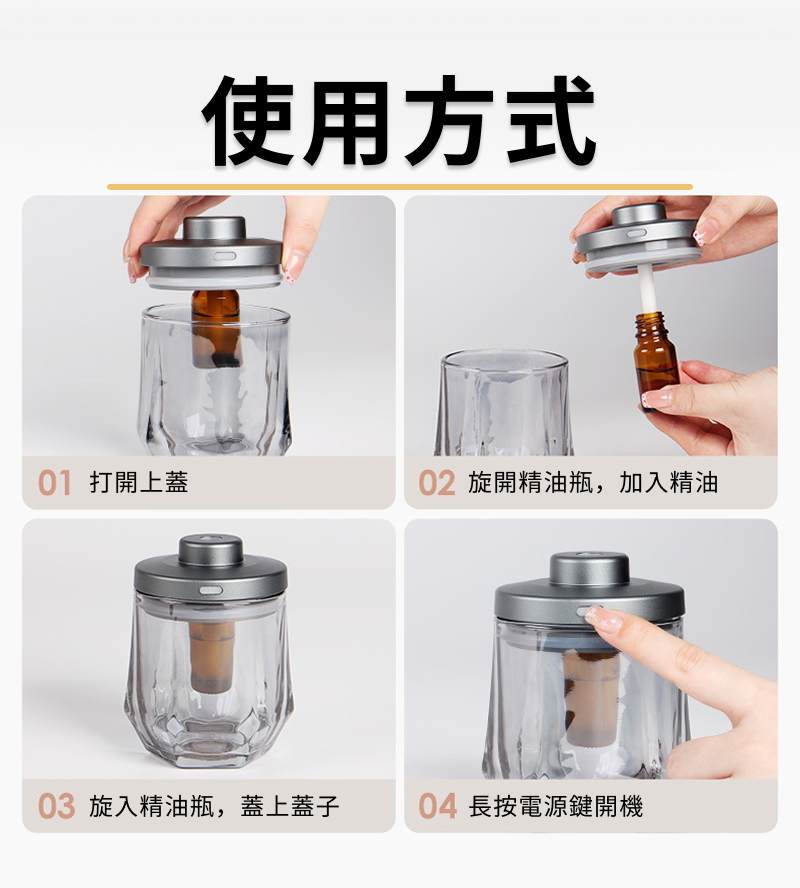 使用方式

01 打開上蓋

02 旋開精油瓶，加入精油

03 旋入精油瓶，蓋上蓋子

04 長按電源鍵開機