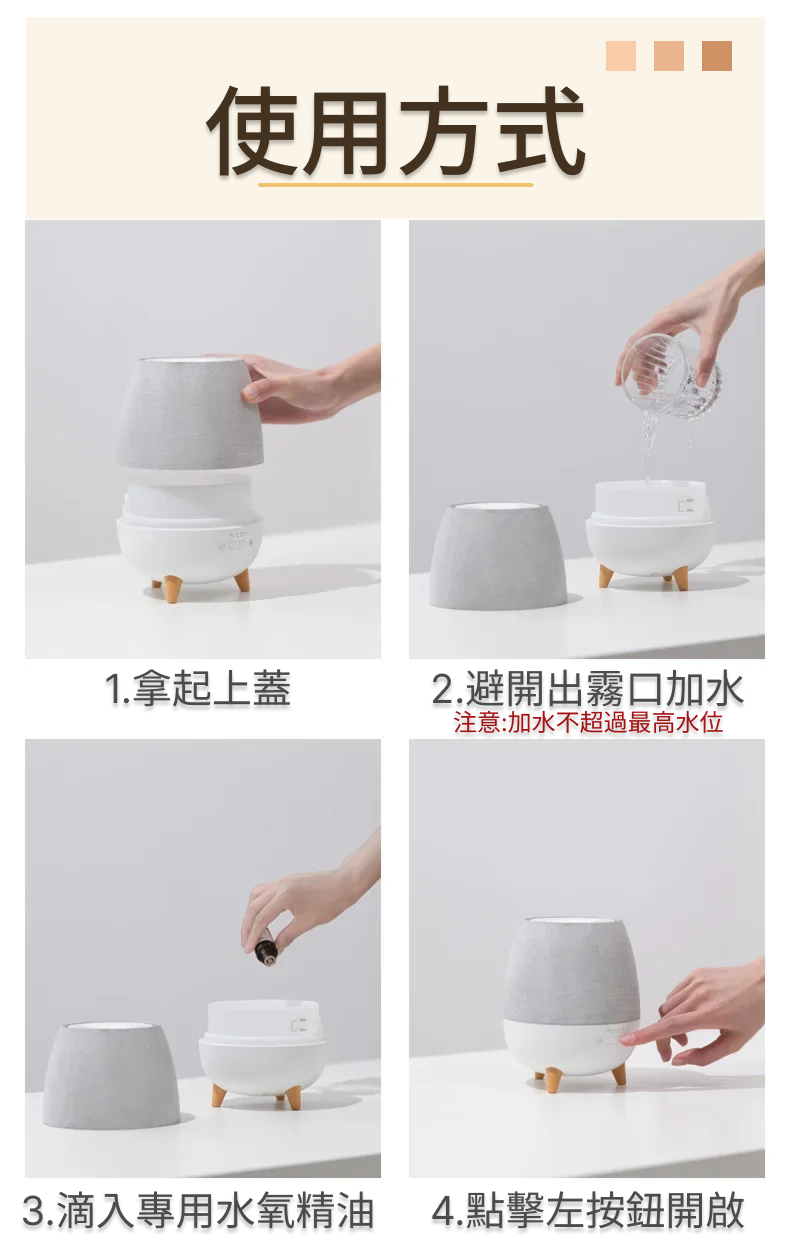 使用方式

1.拿起上蓋

2.避開出霧口加水
注意:加水不超過最高水位

3.滴入專用水氧精油

4.點擊左按鈕開啟